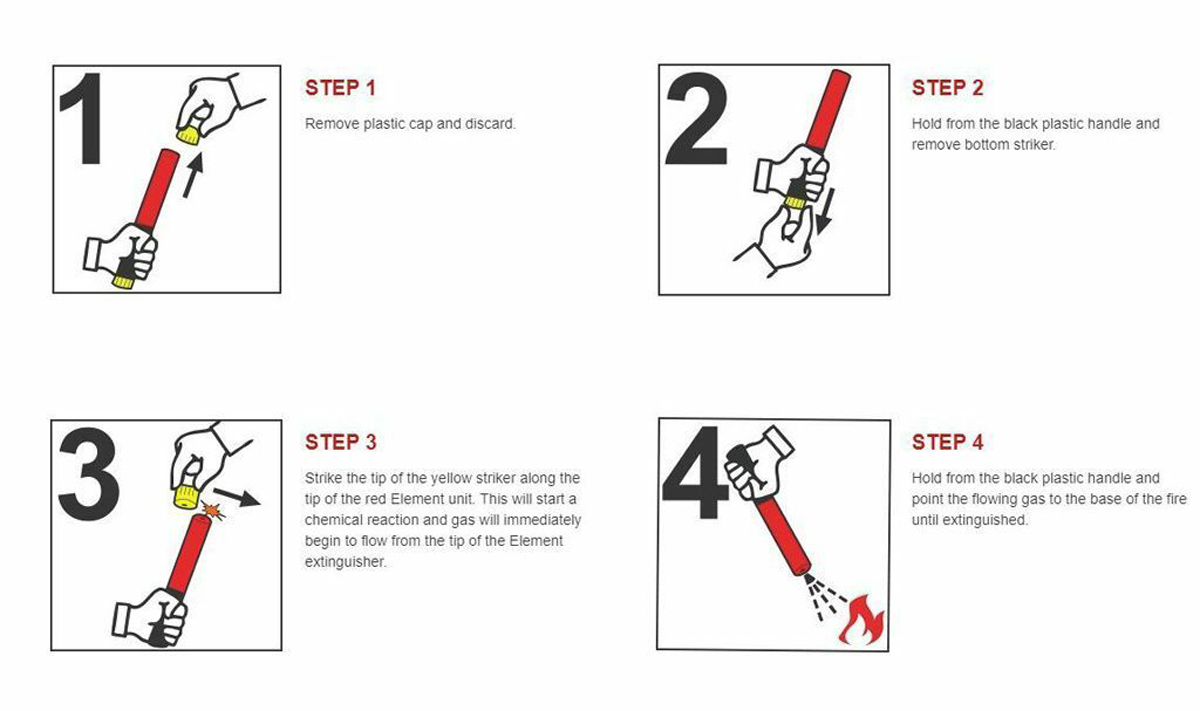 1

STEP 1

Remove plastic cap and discard.

2

STEP 2

Hold from the black plastic handle and remove bottom striker.

3

STEP 3

Strike the tip of the yellow striker along the tip of the red Element unit. This will start a chemical reaction and gas will immediately begin to flow from the tip of the Element extinguisher.

4

STEP 4

Hold from the black plastic handle and point the flowing gas to the base of the fire until extinguished.